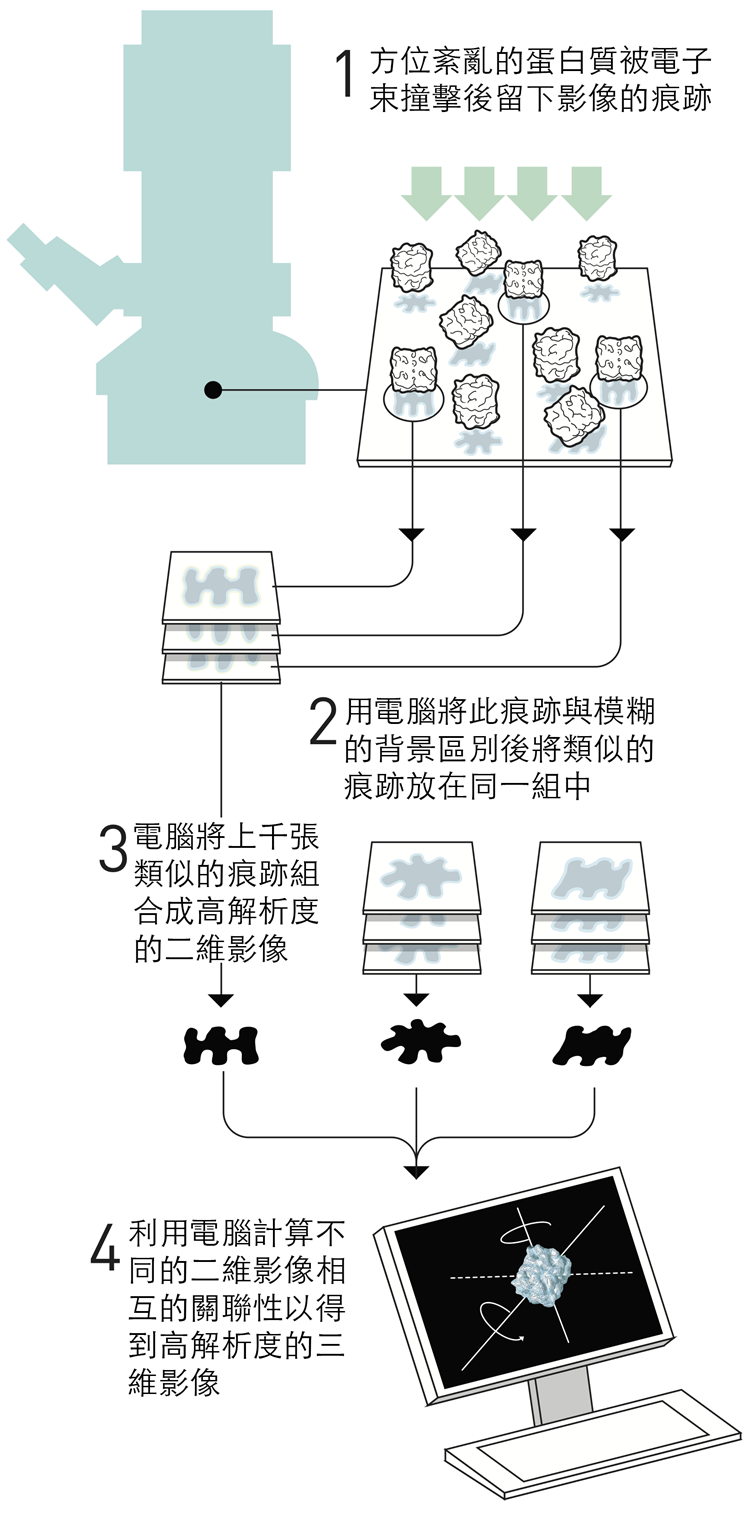 1 方位紊亂的蛋白質被電子束撞擊後留下影像的痕跡

2 用電腦將此痕跡與模糊的背景區別後將類似的痕跡放在同一組中

3 電腦將上千張類似的痕跡組合成高解析度的二維影像

4 利用電腦計算不同的二維影像相互的關聯性以得到高解析度的三維影像